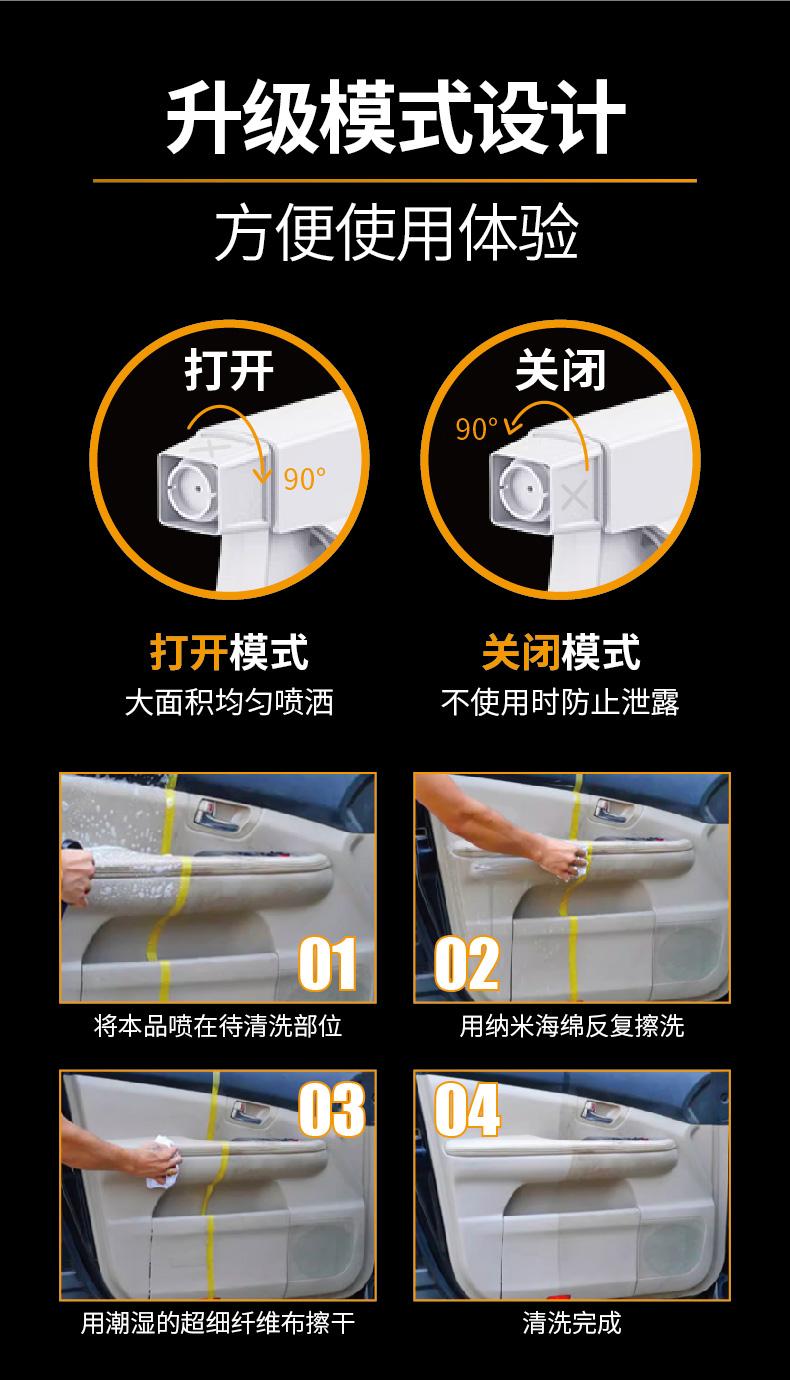 升级模式设计

方便使用体验

打开

90°

关闭

90°

打开模式
大面积均匀喷洒

关闭模式
不使用时防止泄露

01
将本品喷在待清洗部位

02
用纳米海绵反复擦洗

03
用潮湿的超细纤维布擦干

04
清洗完成