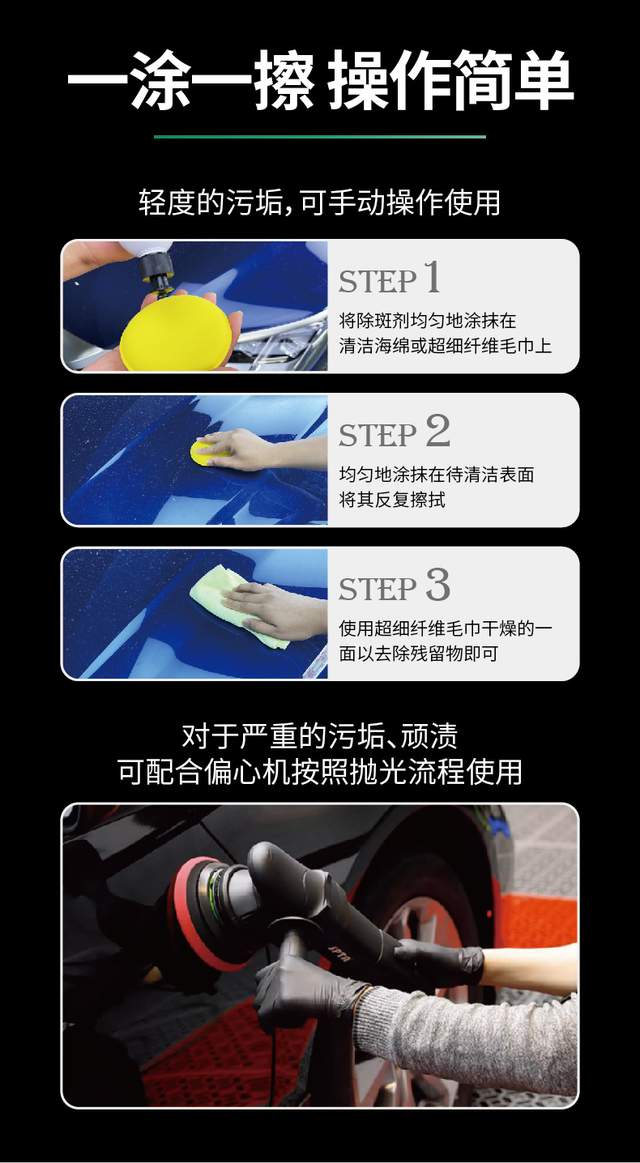 一涂一擦 操作简单

轻度的污垢，可手动操作使用

STEP 1
将除斑剂均匀地涂抹在清洁海绵或超细纤维毛巾上

STEP 2
均匀地涂抹在待清洁表面将其反复擦拭

STEP 3
使用超细纤维毛巾干燥的一面以去除残留物即可

对于严重的污垢、顽渍
可配合偏心机按照抛光流程使用